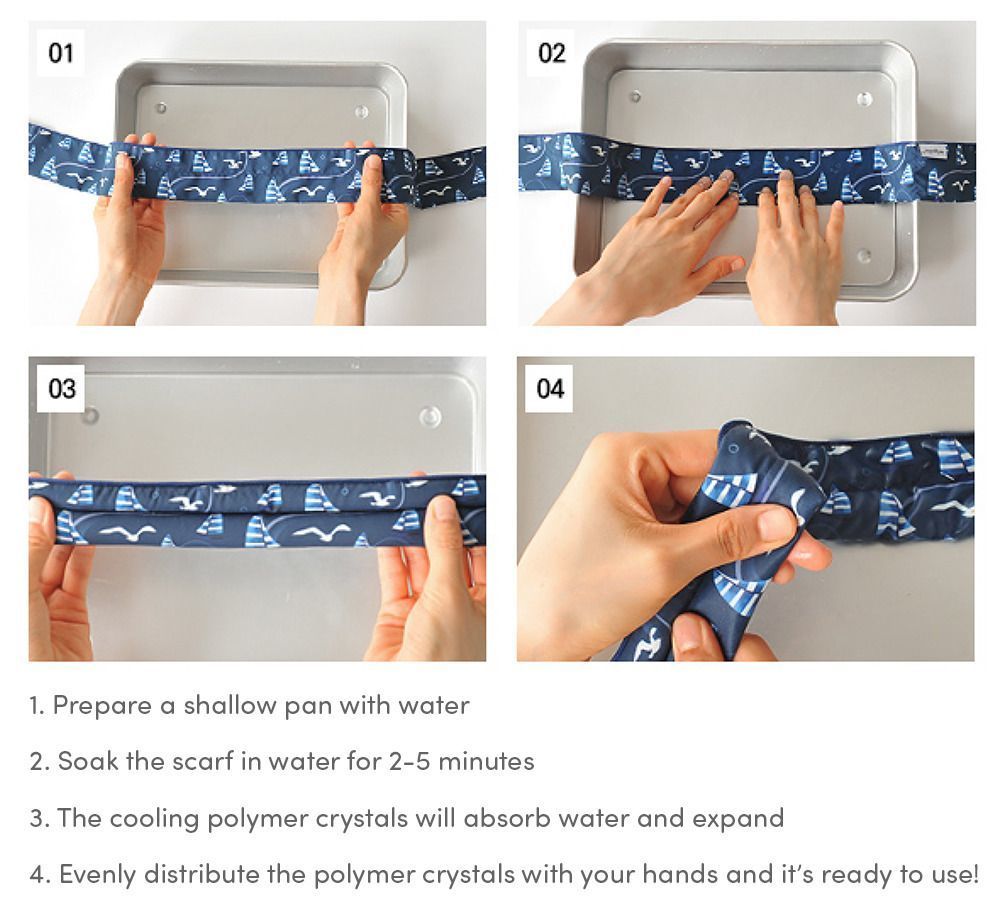 01

02

03

04

1. Prepare a shallow pan with water

2. Soak the scarf in water for 2-5 minutes

3. The cooling polymer crystals will absorb water and expand

4. Evenly distribute the polymer crystals with your hands and it's ready to use!